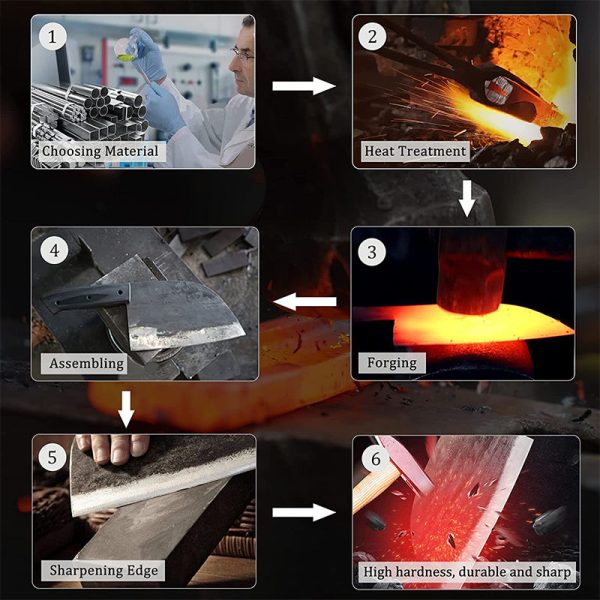 1
Choosing Material

2
Heat Treatment

3
Forging

4
Assembling

5
Sharpening Edge

6
High hardness, durable and sharp